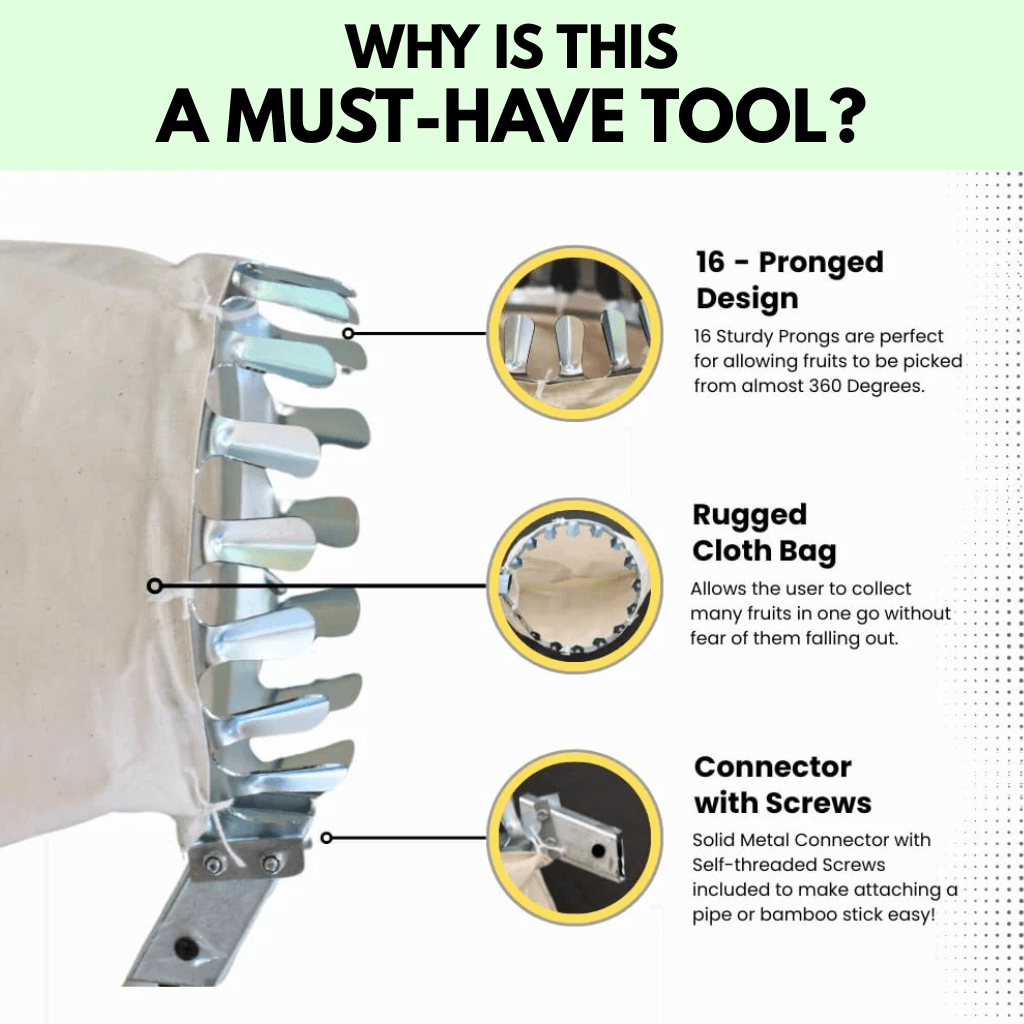 WHY IS THIS
A MUST-HAVE TOOL?

16 - Pronged Design
16 Sturdy Prongs are perfect for allowing fruits to be picked from almost 360 Degrees.

Rugged Cloth Bag
Allows the user to collect many fruits in one go without fear of them falling out.

Connector with Screws
Solid Metal Connector with Self-threaded Screws included to make attaching a pipe or bamboo stick easy!